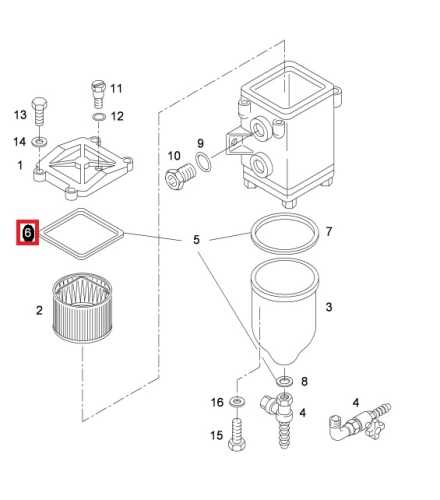 11
13
12
14
9
1
10
6
5
7
2
3
8
16
4
4
15