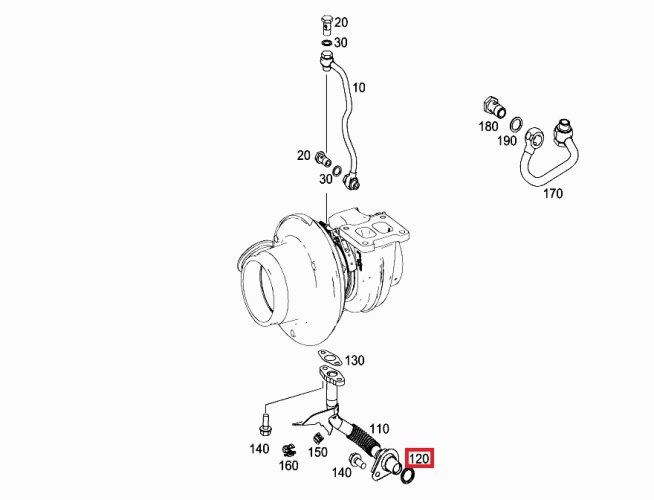 20
30
10
20
30
180
190
170
130
110
140
160
150
140
120